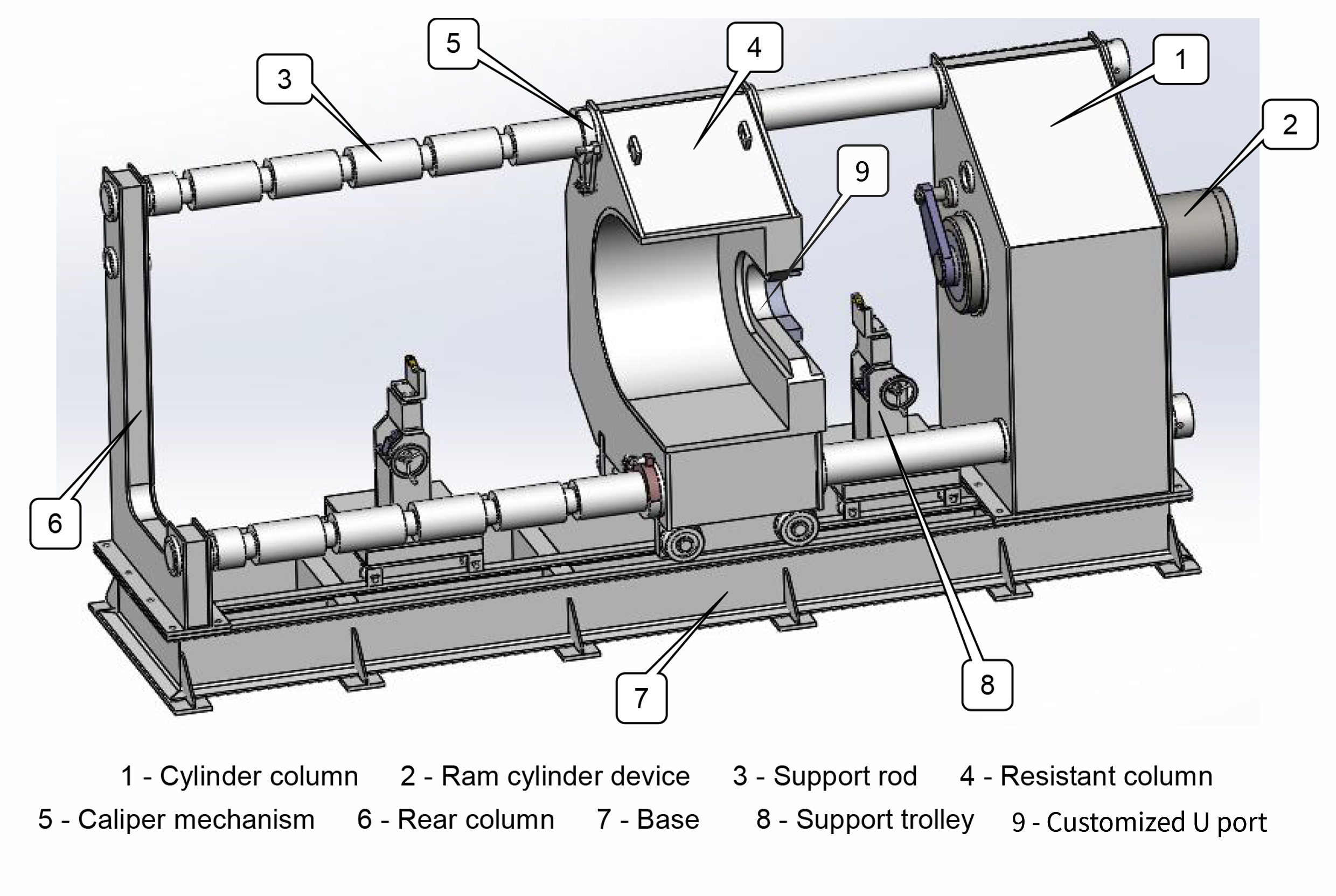 5
4
1
3
2
9
6
7
8

1 - Cylinder column 2 - Ram cylinder device 3 - Support rod 4 - Resistant column
5 - Caliper mechanism 6 - Rear column 7 - Base 8 - Support trolley 9 - Customized U port